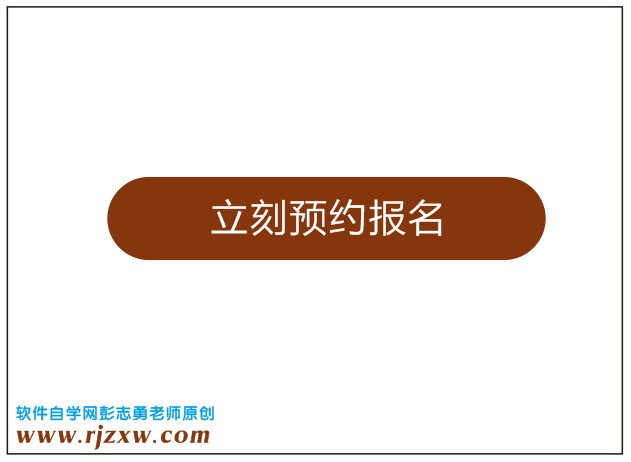 立刻预约报名

软件自学网彭志勇老师原创
www.rjzxw.com